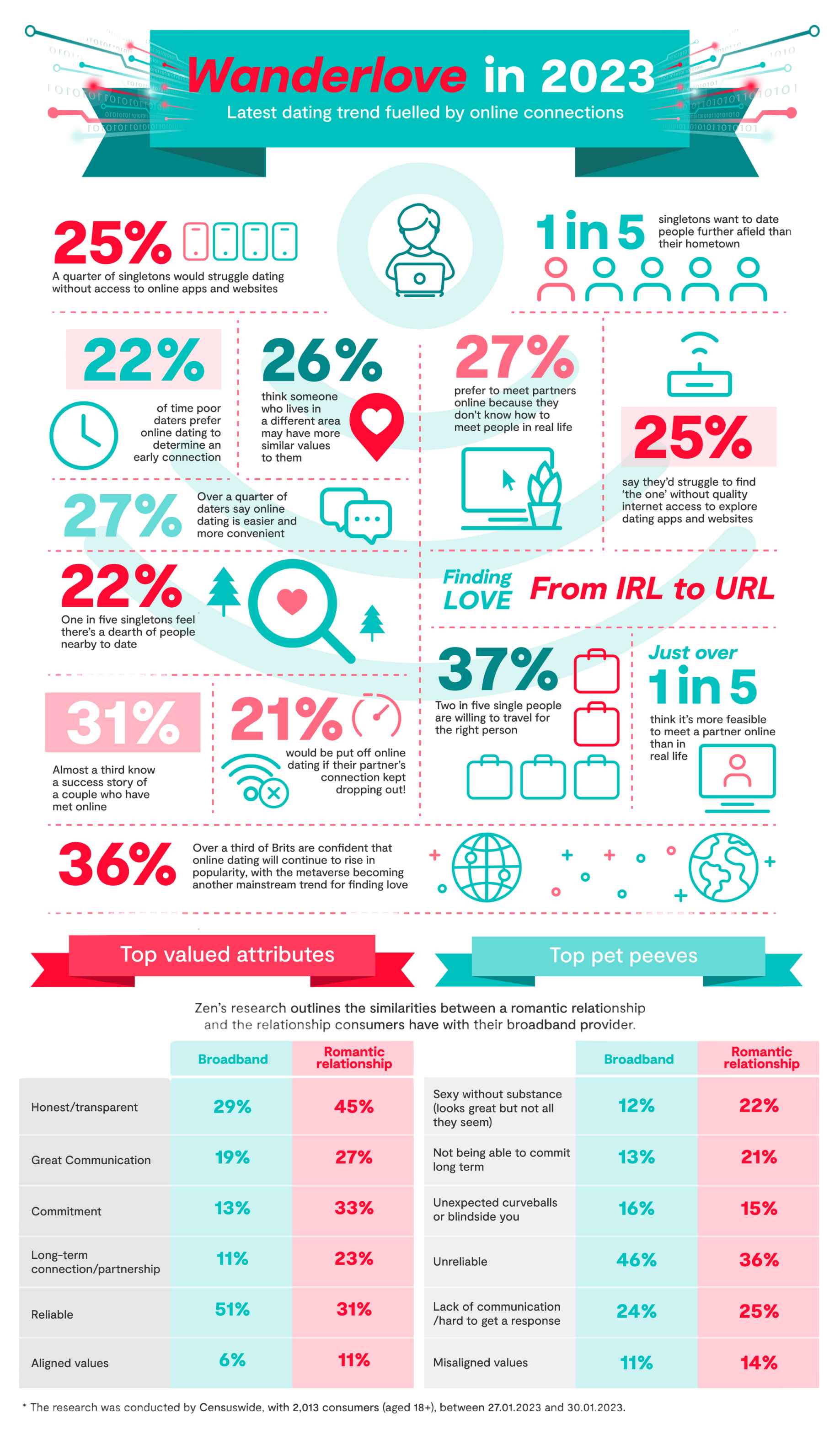 Wanderlove in 2023

Latest dating trend fuelled by online connections

25%

A quarter of singletons would struggle dating without access to online apps and websites

1 in 5

singletons want to date people further afield than their hometown

22%

of time poor daters prefer online dating to determine an early connection

26%

think someone who lives in a different area may have more similar values to them

27%

prefer to meet partners online because they don't know how to meet people in real life

25%

say they'd struggle to find 'the one' without quality internet access to explore dating apps and websites

27%

Over a quarter of daters say online dating is easier and more convenient

22%

One in five singletons feel there's a dearth of people nearby to date

Finding LOVE

From IRL to URL

37%

Two in five single people are willing to travel for the right person

Just over 1 in 5

think it's more feasible to meet a partner online than in real life

31%

Almost a third know a success story of a couple who have met online

21%

would be put off online dating if their partner's connection kept dropping out!

36%

Over a third of Brits are confident that online dating will continue to rise in popularity, with the metaverse becoming another mainstream trend for finding love

Top valued attributes

Top pet peeves

Zen's research outlines the similarities between a romantic relationship and the relationship consumers have with their broadband provider.

| | Broadband | Romantic relationship |
|---|---|---|
| Honest/transparent | 29% | 45% |
| Great Communication | 19% | 27% |
| Commitment | 13% | 33% |
| Long-term connection/partnership | 11% | 23% |
| Reliable | 51% | 31% |
| Aligned values | 6% | 11% |

| | Broadband | Romantic relationship |
|---|---|---|
| Sexy without substance (looks great but not all they seem) | 12% | 22% |
| Not being able to commit long term | 13% | 21% |
| Unexpected curveballs or blindside you | 16% | 15% |
| Unreliable | 46% | 36% |
| Lack of communication /hard to get a response | 24% | 25% |
| Misaligned values | 11% | 14% |

* The research was conducted by Censuswide, with 2,013 consumers (aged 18+), between 27.01.2023 and 30.01.2023.